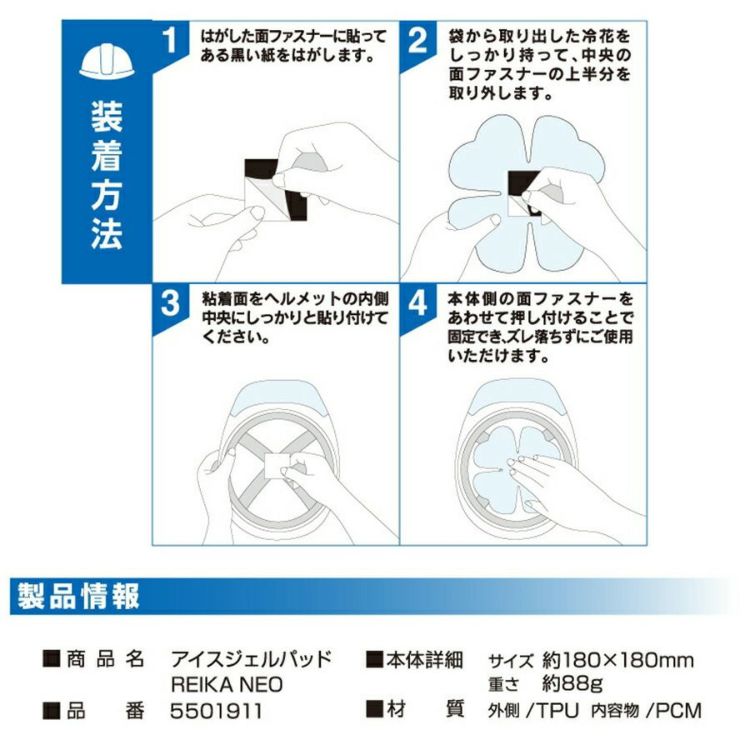 装着方法

1 はがした面ファスナーに貼ってある黒い紙をはがします。

2 袋から取り出した冷花をしっかり持って、中央の面ファスナーの上半分を取り外します。

3 粘着面をヘルメットの内側中央にしっかりと貼り付けてください。

4 本体側の面ファスナーをあわせて押し付けることで固定でき､ズレ落ちずにご使用いただけます。

製品情報

■商品名 アイスジェルパッド REIKA NEO
■品番 5501911
■本体詳細 サイズ 約180×180mm 重さ 約88g
■材質 外側 /TPU 内容物 /PCM