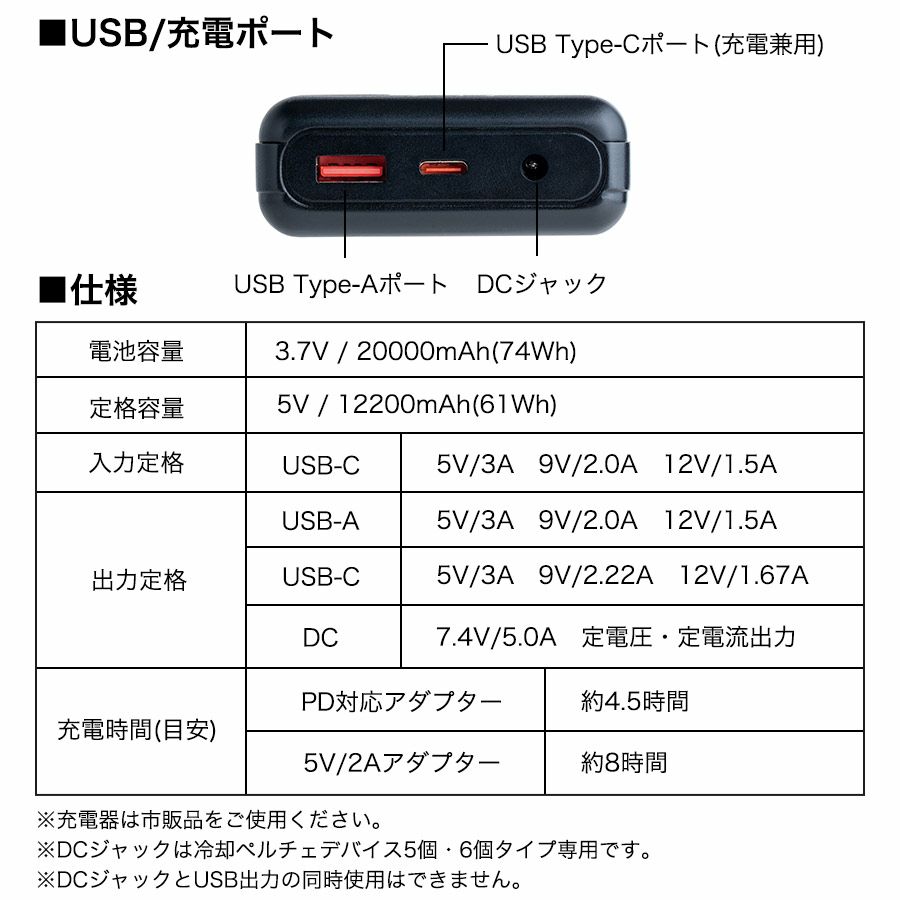 ■USB/充電ポート

USB Type-Cポート(充電兼用)

USB Type-Aポート　DCジャック

■仕様

| 電池容量 | 3.7V / 20000mAh(74Wh) | |
|---|---|---|
| 定格容量 | 5V / 12200mAh(61Wh) | |
| 入力定格 | USB-C | 5V/3A　9V/2.0A　12V/1.5A |
| 出力定格 | USB-A | 5V/3A　9V/2.0A　12V/1.5A |
| | USB-C | 5V/3A　9V/2.22A　12V/1.67A |
| | DC | 7.4V/5.0A　定電圧・定電流出力 |
| 充電時間(目安) | PD対応アダプター | 約4.5時間 |
| | 5V/2Aアダプター | 約8時間 |

※充電器は市販品をご使用ください。
※DCジャックは冷却ペルチェデバイス5個・6個タイプ専用です。
※DCジャックとUSB出力の同時使用はできません。