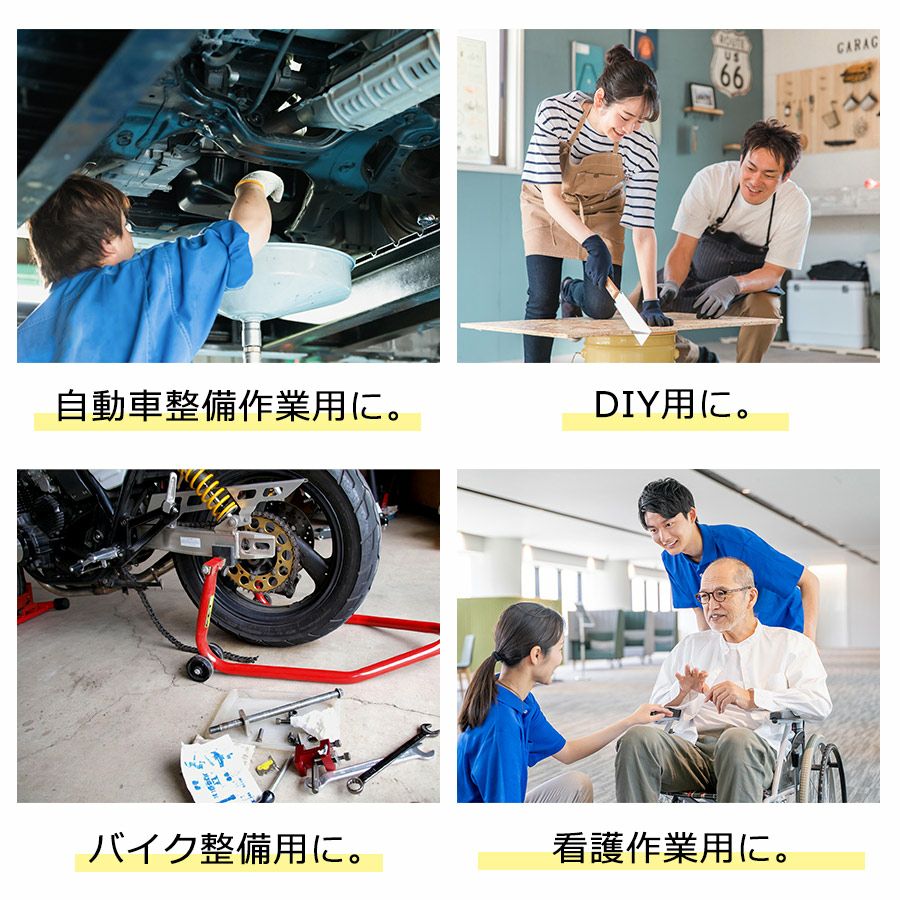 ROUTE
US
66

GARAG

自動車整備作業用に。

DIY用に。

バイク整備用に。

看護作業用に。