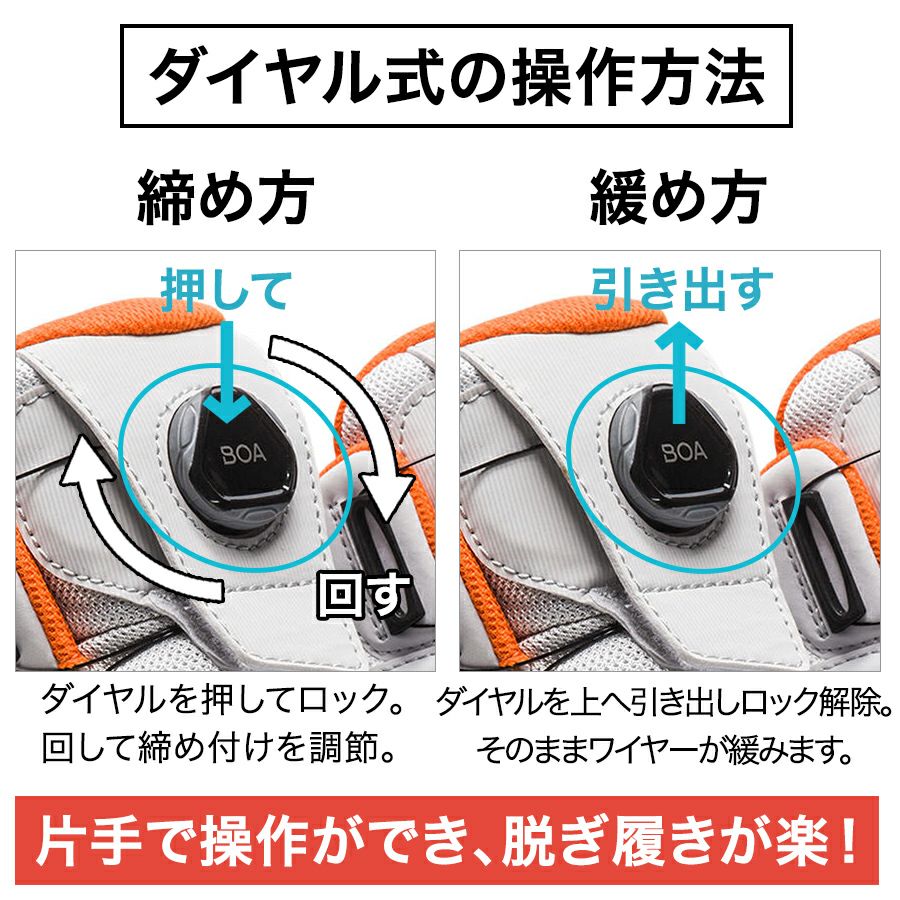 ダイヤル式の操作方法

締め方

押して

BOA

回す

ダイヤルを押してロック。
回して締め付けを調節。

緩め方

引き出す

BOA

ダイヤルを上へ引き出しロック解除。
そのままワイヤーが緩みます。

片手で操作ができ、脱ぎ履きが楽！