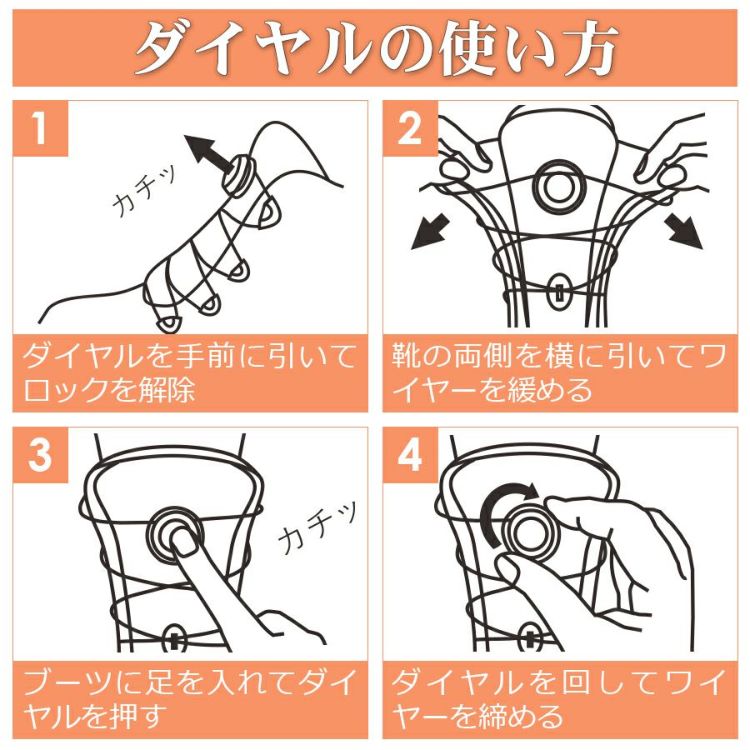 ダイヤルの使い方

1

カチッ

ダイヤルを手前に引いてロックを解除

2

靴の両側を横に引いてワイヤーを緩める

3

カチッ

ブーツに足を入れてダイヤルを押す

4

ダイヤルを回してワイヤーを締める