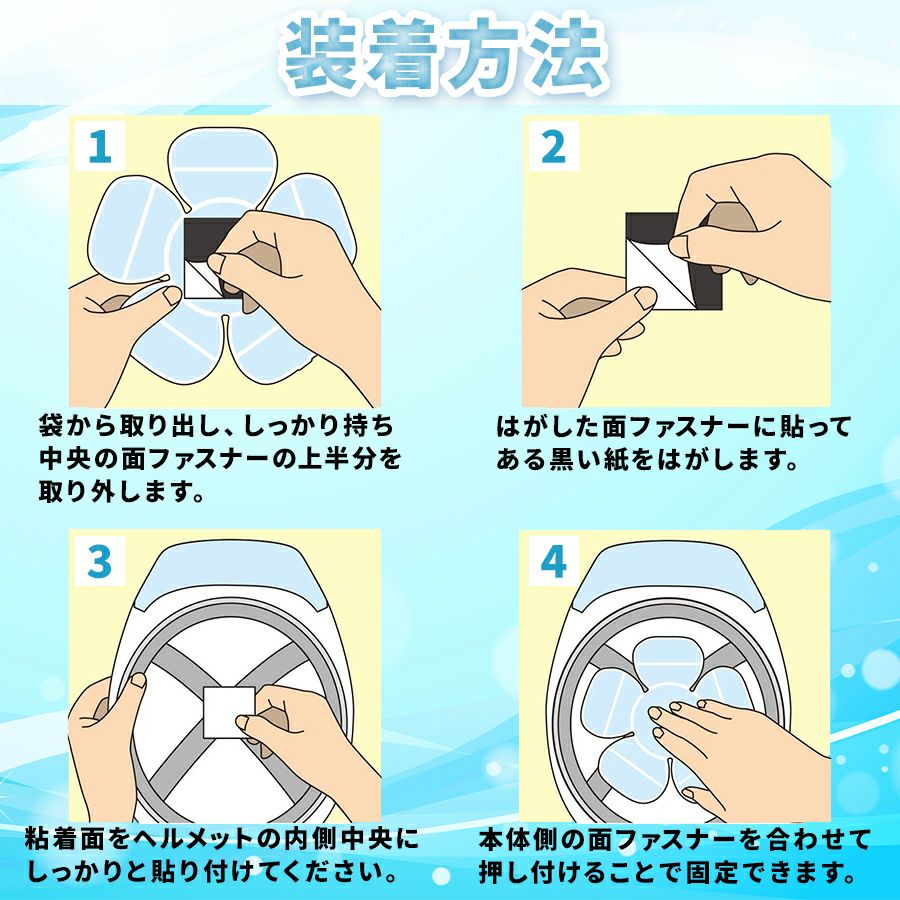 装着方法

1

袋から取り出し、しっかり持ち中央の面ファスナーの上半分を取り外します。

2

はがした面ファスナーに貼ってある黒い紙をはがします。

3

粘着面をヘルメットの内側中央にしっかりと貼り付けてください。

4

本体側の面ファスナーを合わせて押し付けることで固定できます。