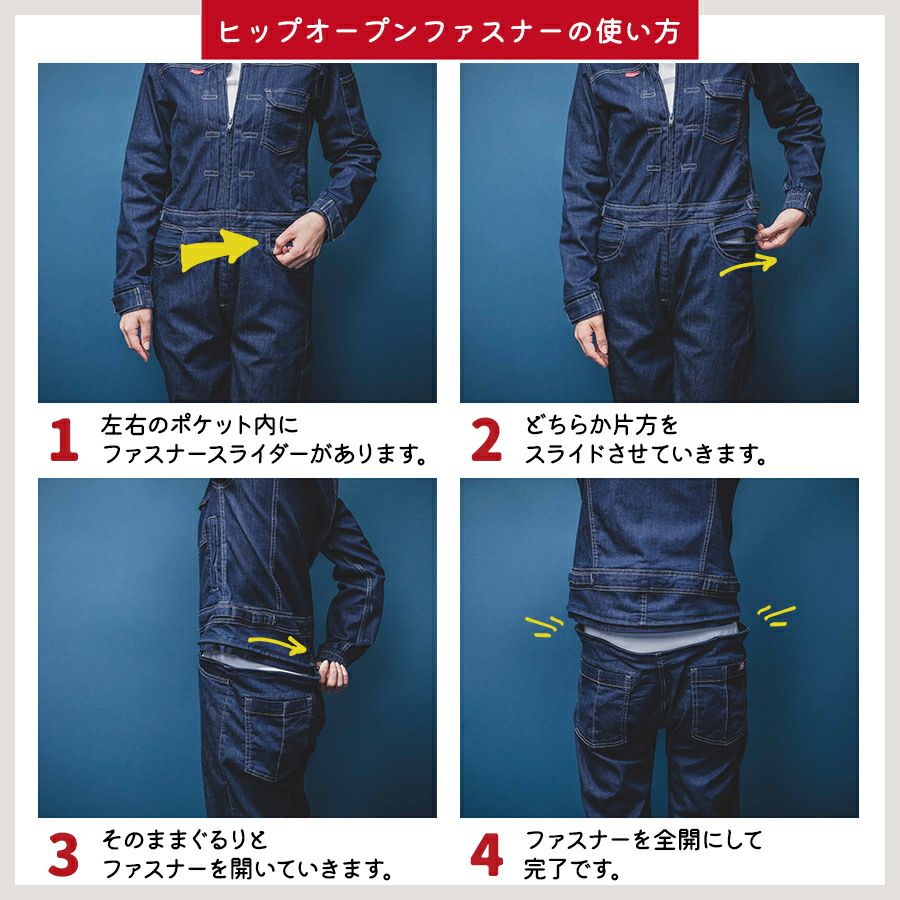 ヒップオープンファスナーの使い方

1 左右のポケット内に
ファスナースライダーがあります。

2 どちらか片方を
スライドさせていきます。

3 そのままぐるりと
ファスナーを開いていきます。

4 ファスナーを全開にして
完了です。