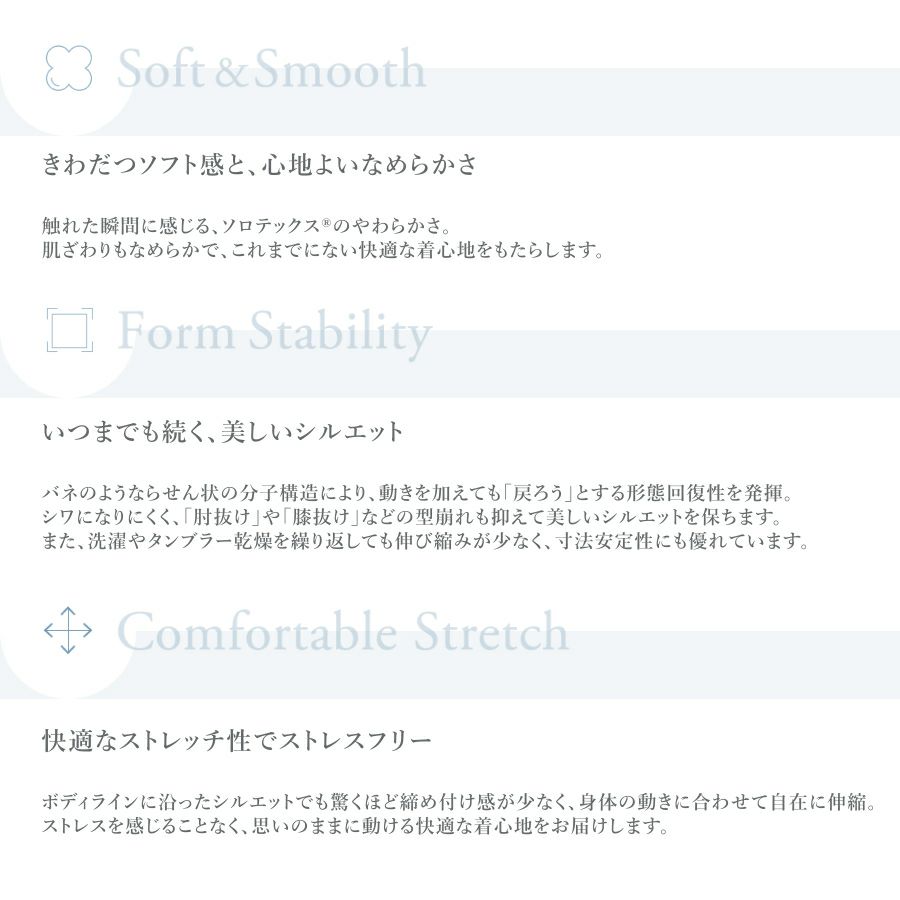 Soft & Smooth

きわだつソフト感と、心地よいなめらかさ

触れた瞬間に感じる、ソロテックス®のやわらかさ。
肌ざわりもなめらかで、これまでにない快適な着心地をもたらします。

Form Stability

いつまでも続く、美しいシルエット

バネのようならせん状の分子構造により、動きを加えても「戻ろう」とする形態回復性を発揮。
シワになりにくく、「肘抜け」や「膝抜け」などの型崩れも抑えて美しいシルエットを保ちます。
また、洗濯やタンブラー乾燥を繰り返しても伸び縮みが少なく、寸法安定性にも優れています。

Comfortable Stretch

快適なストレッチ性でストレスフリー

ボディラインに沿ったシルエットでも驚くほど締め付け感が少なく、身体の動きに合わせて自在に伸縮。
ストレスを感じることなく、思いのままに動ける快適な着心地をお届けします。