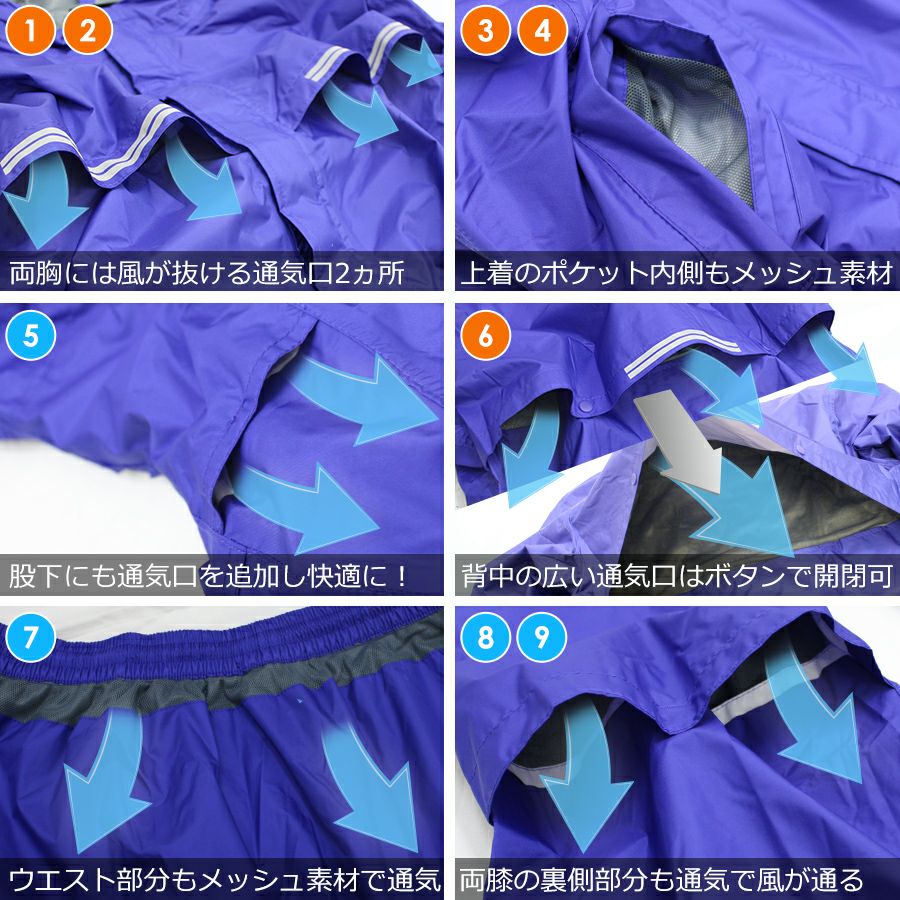 1 2
両胸には風が抜ける通気口2ヵ所

3 4
上着のポケット内側もメッシュ素材

5
股下にも通気口を追加し快適に！

6
背中の広い通気口はボタンで開閉可

7
ウエスト部分もメッシュ素材で通気

8 9
両膝の裏側部分も通気で風が通る