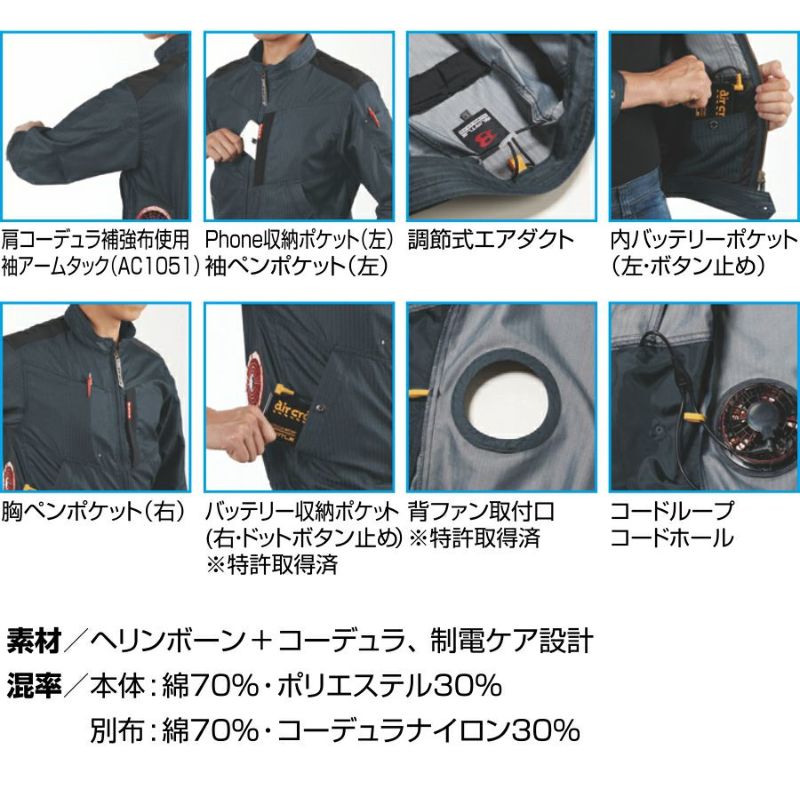 肩コーデュラ補強布使用
袖アームタック(AC1051)

Phone収納ポケット(左)
袖ペンポケット(左)

調節式エアダクト

内バッテリーポケット
(左・ボタン止め)

胸ペンポケット(右)

バッテリー収納ポケット
(右・ドットボタン止め)
※特許取得済

背ファン取付口
※特許取得済

コードループ
コードホール

素材／ヘリンボーン＋コーデュラ、制電ケア設計
混率／本体：綿70%・ポリエステル30%
別布：綿70%・コーデュラナイロン30%