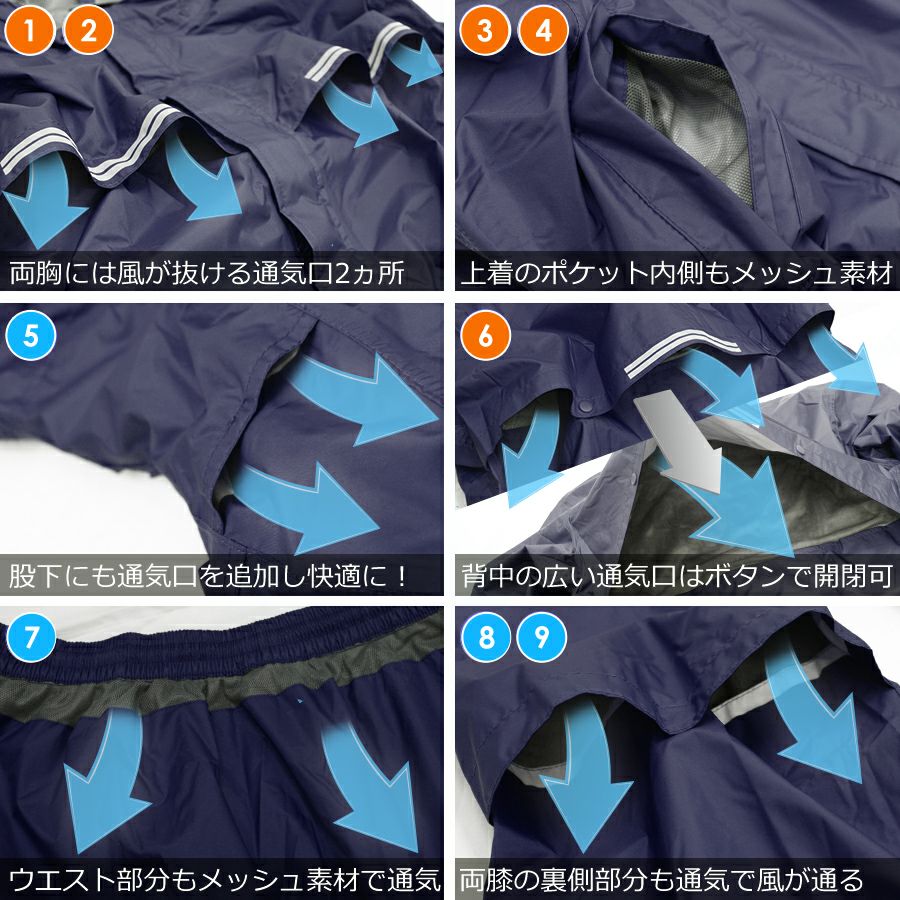 1 2

両胸には風が抜ける通気口2ヵ所

3 4

上着のポケット内側もメッシュ素材

5

股下にも通気口を追加し快適に！

6

背中の広い通気口はボタンで開閉可

7

ウエスト部分もメッシュ素材で通気

8 9

両膝の裏側部分も通気で風が通る