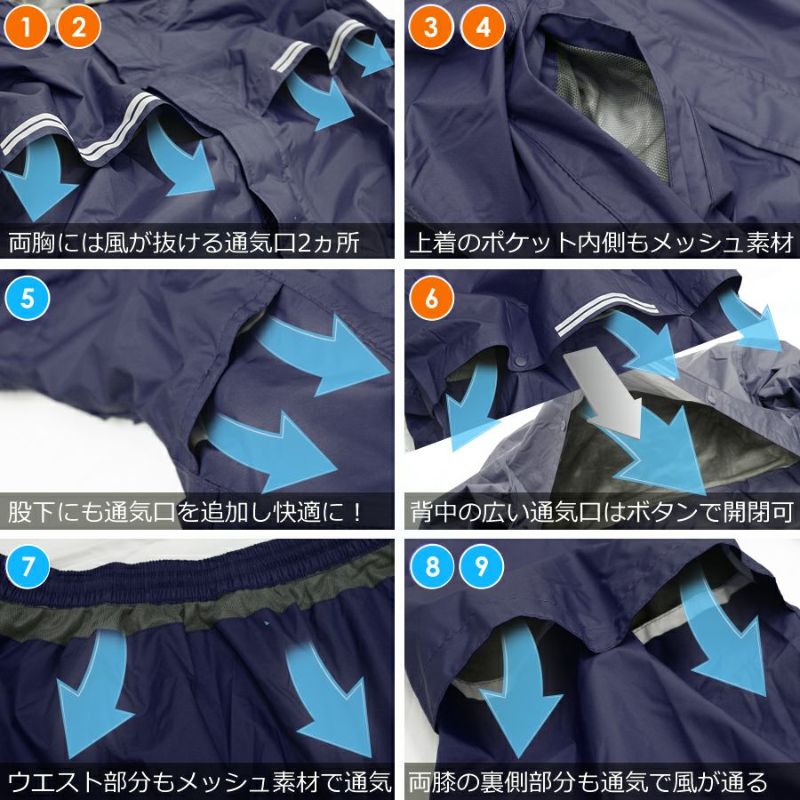 1 2
両胸には風が抜ける通気口2ヵ所

3 4
上着のポケット内側もメッシュ素材

5
股下にも通気口を追加し快適に！

6
背中の広い通気口はボタンで開閉可

7
ウエスト部分もメッシュ素材で通気

8 9
両膝の裏側部分も通気で風が通る