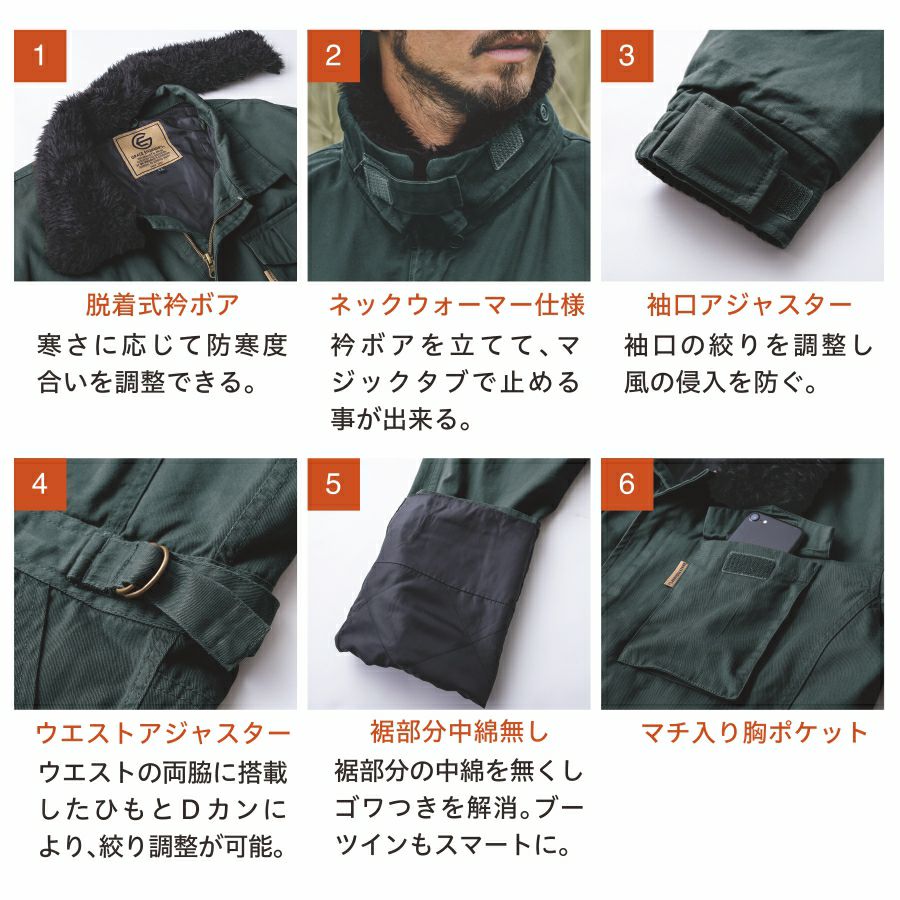 1

GRACE ENGINEER'S

脱着式衿ボア
寒さに応じて防寒度合いを調整できる。

2

ネックウォーマー仕様
衿ボアを立てて、マジックタブで止める事が出来る。

3

袖口アジャスター
袖口の絞りを調整し風の侵入を防ぐ。

4

ウエストアジャスター
ウエストの両脇に搭載したひもとDカンにより、絞り調整が可能。

5

裾部分中綿無し
裾部分の中綿を無くしゴワつきを解消。ブーツインもスマートに。

6

マチ入り胸ポケット